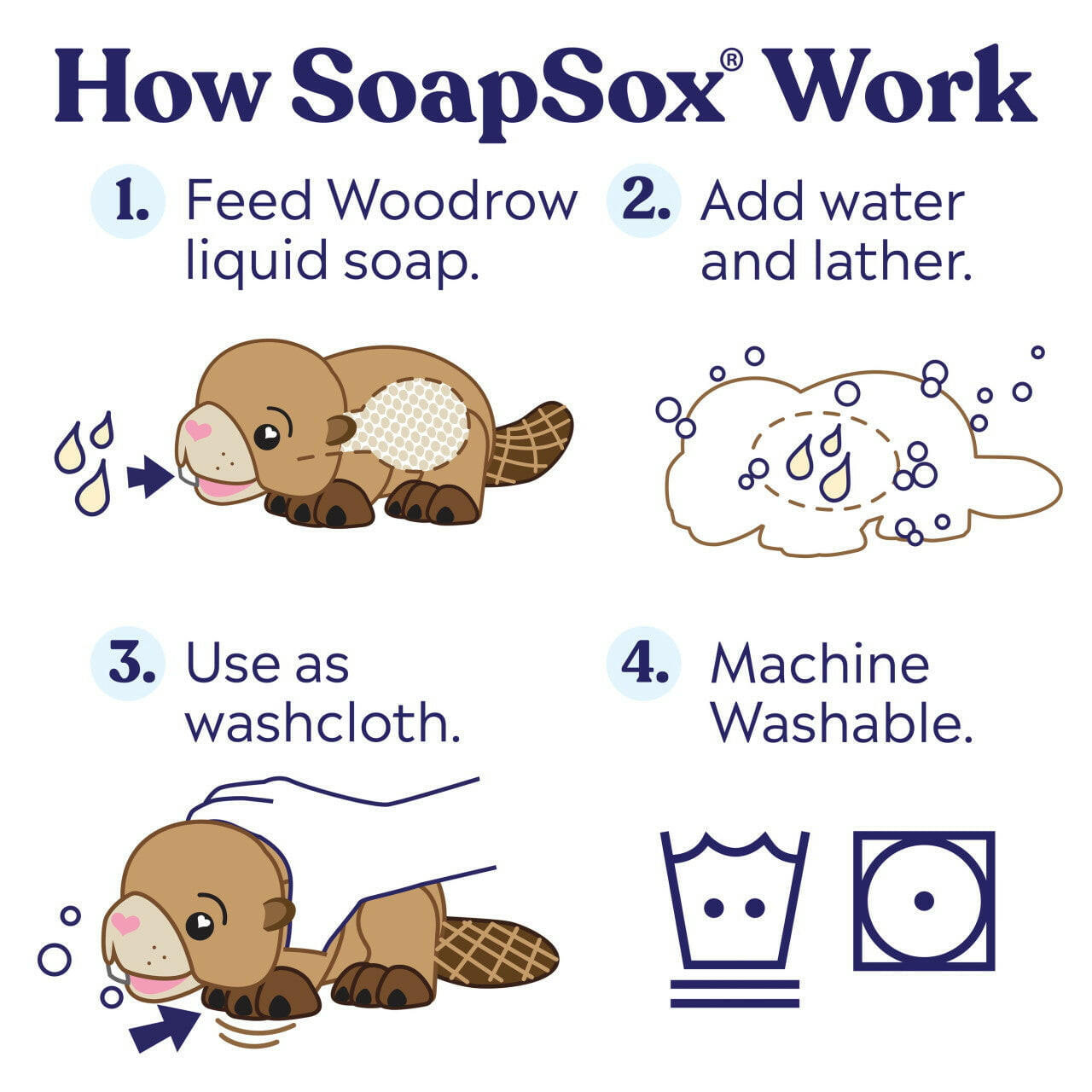 How SoapSox® Work

1. Feed Woodrow liquid soap.

2. Add water and lather.

3. Use as washcloth.

4. Machine Washable.