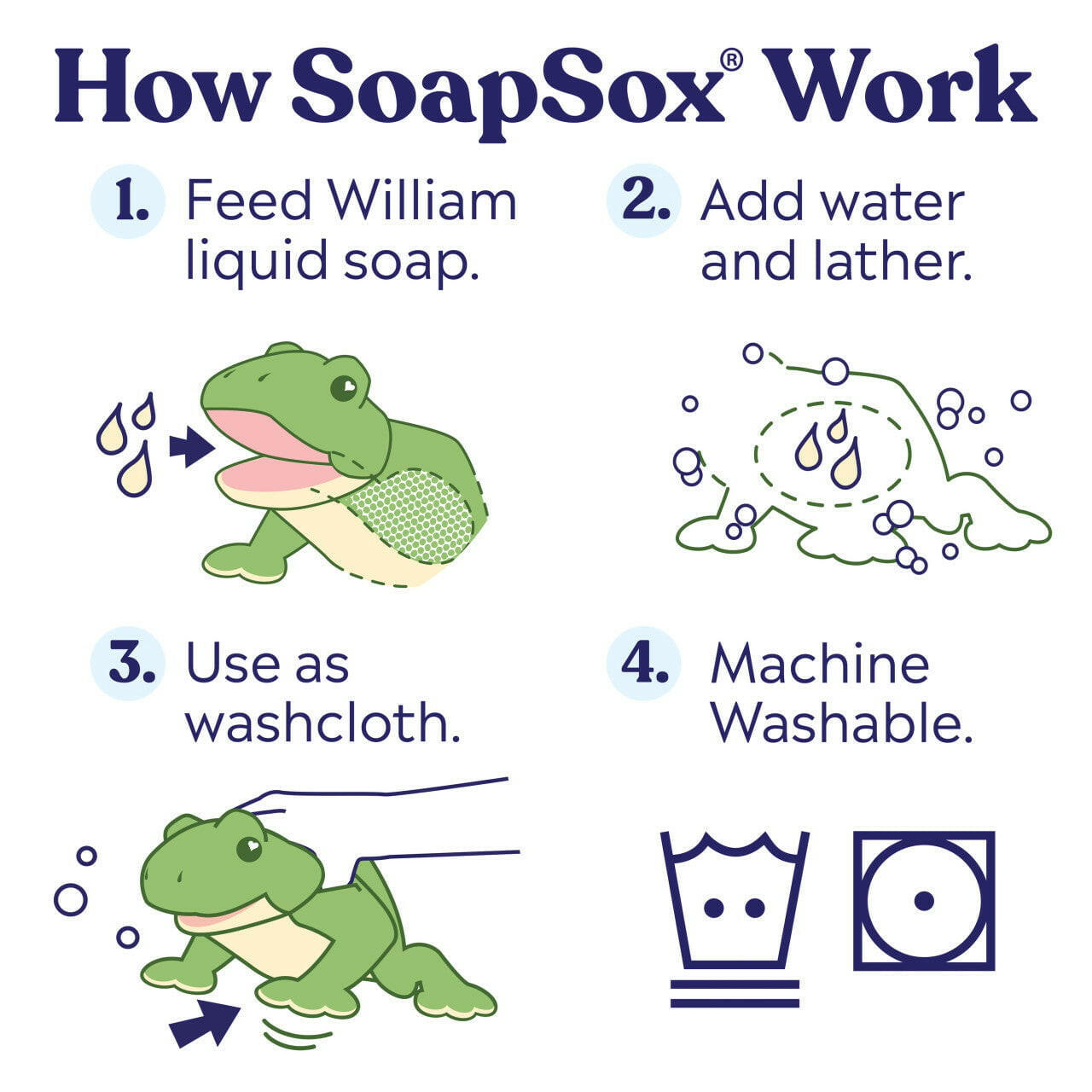 How SoapSox® Work

1. Feed William liquid soap.

2. Add water and lather.

3. Use as washcloth.

4. Machine Washable.