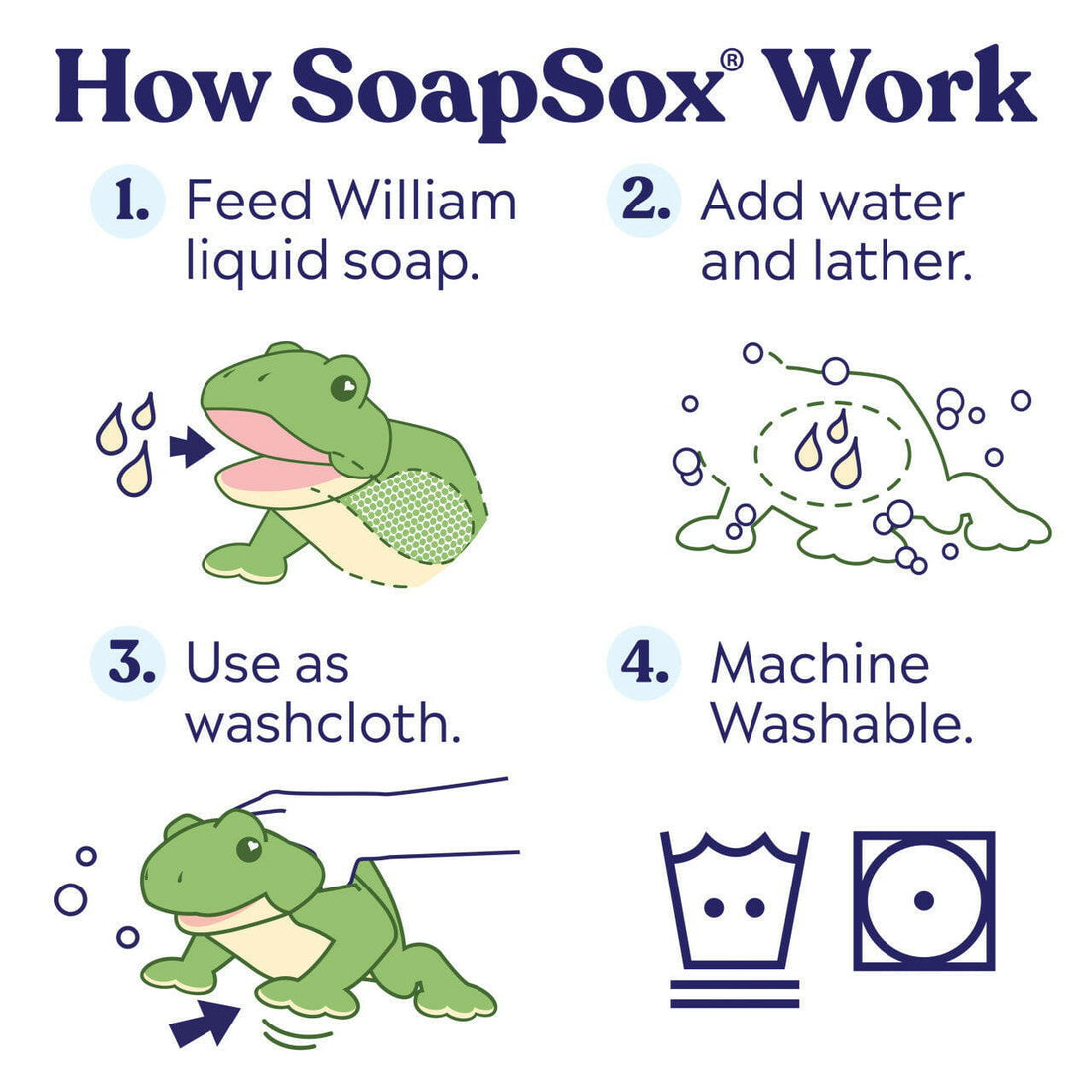 How SoapSox® Work

1. Feed William liquid soap.

2. Add water and lather.

3. Use as washcloth.

4. Machine Washable.