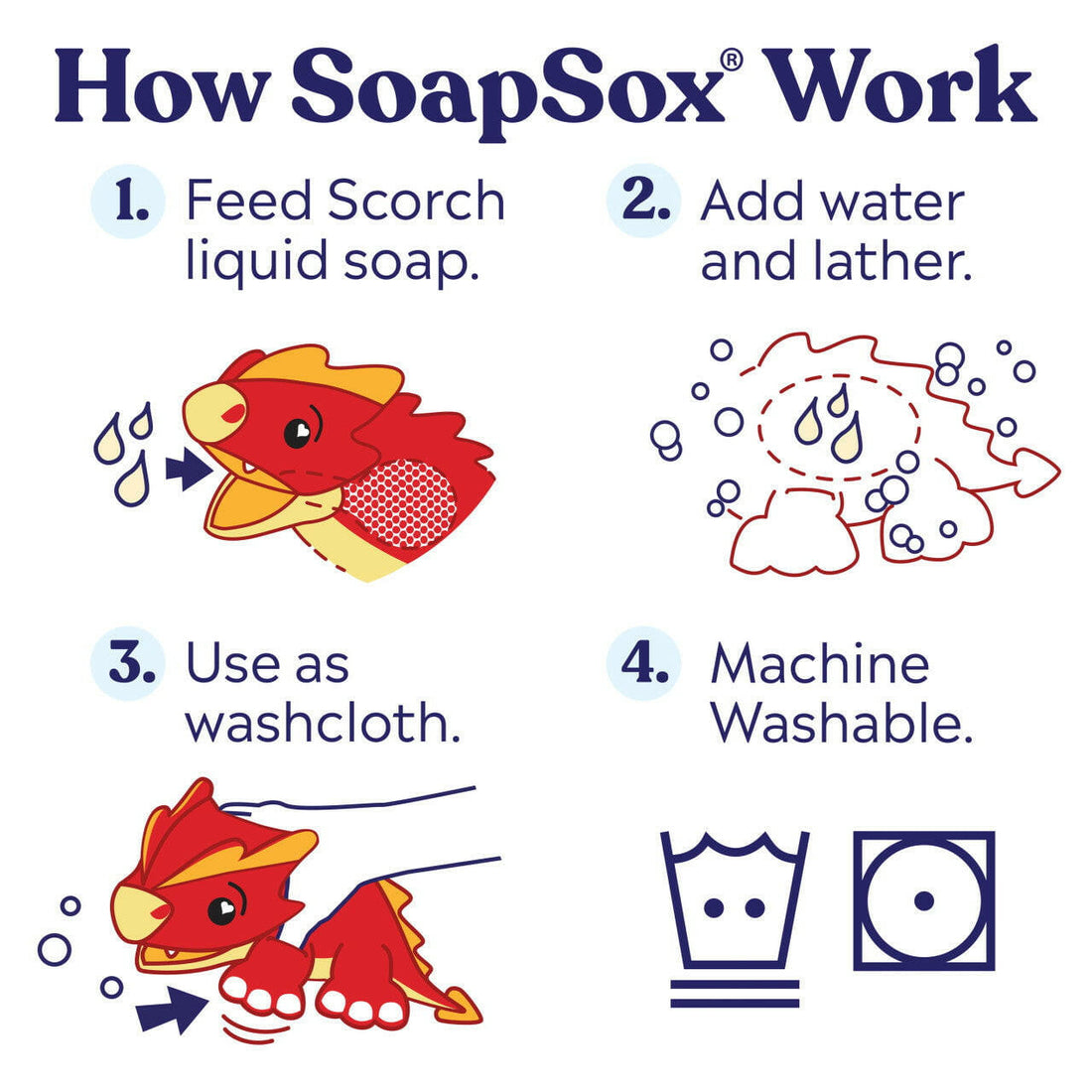 How SoapSox® Work

1. Feed Scorch liquid soap.

2. Add water and lather.

3. Use as washcloth.

4. Machine Washable.