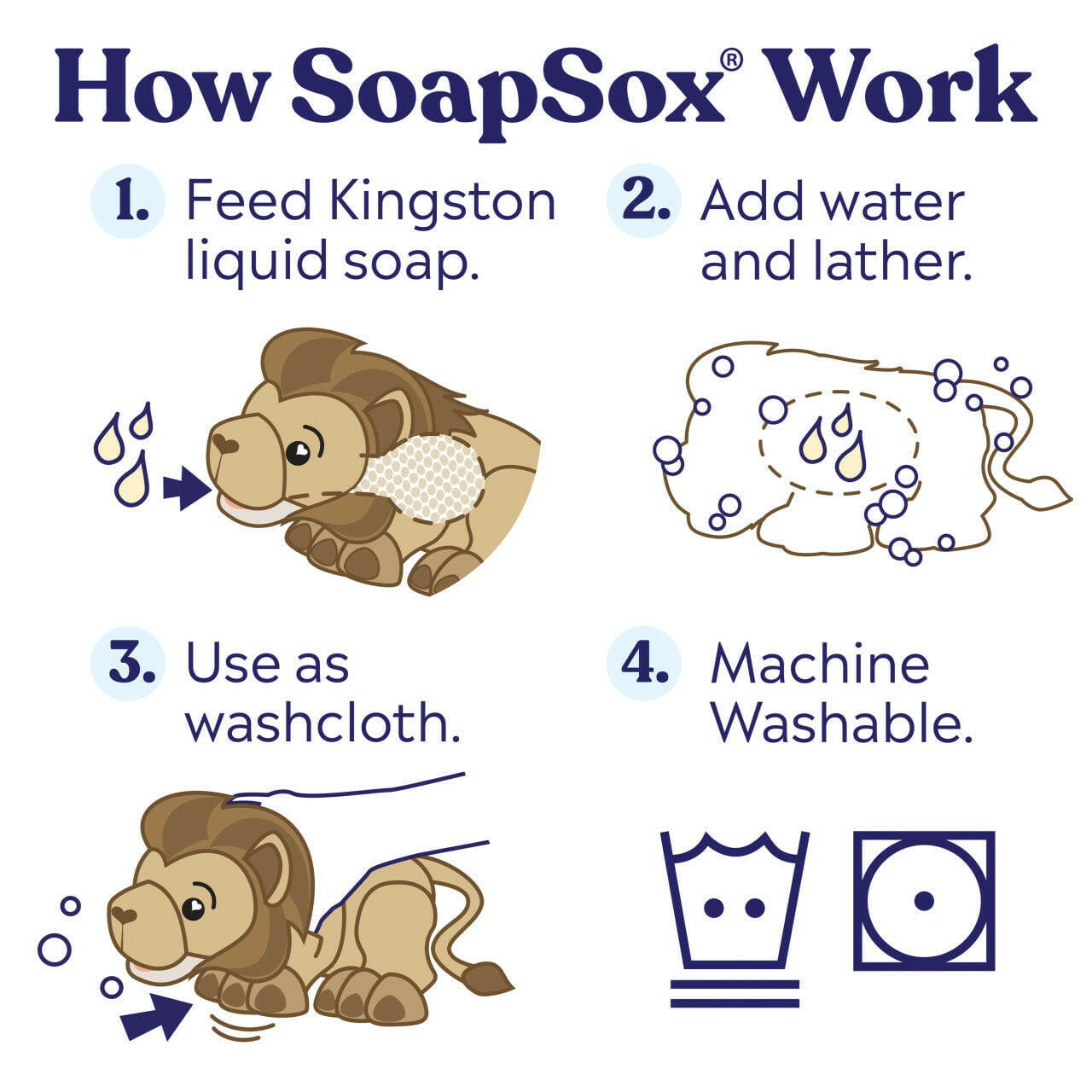 How SoapSox® Work

1. Feed Kingston liquid soap.

2. Add water and lather.

3. Use as washcloth.

4. Machine Washable.