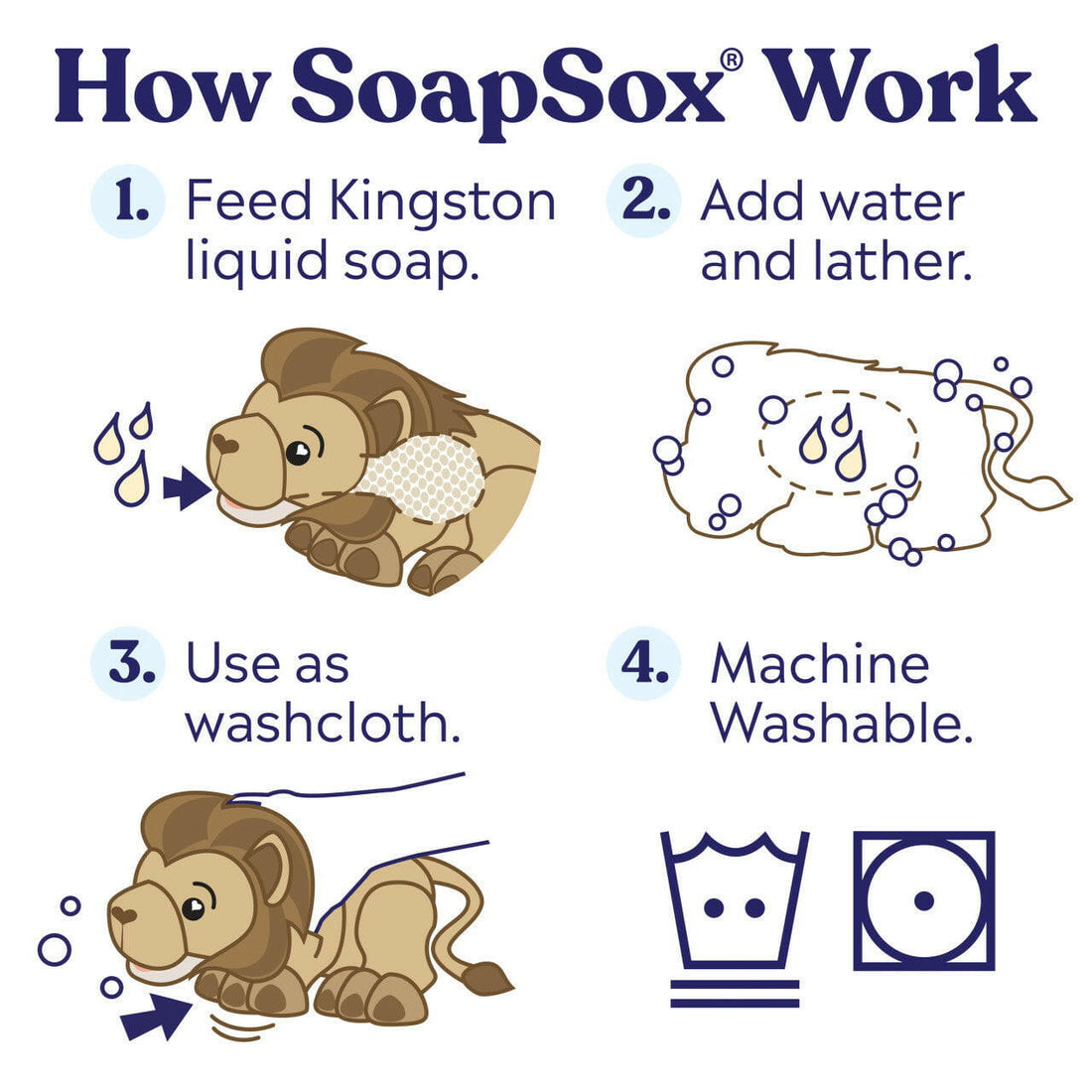 How SoapSox® Work

1. Feed Kingston liquid soap.

2. Add water and lather.

3. Use as washcloth.

4. Machine Washable.