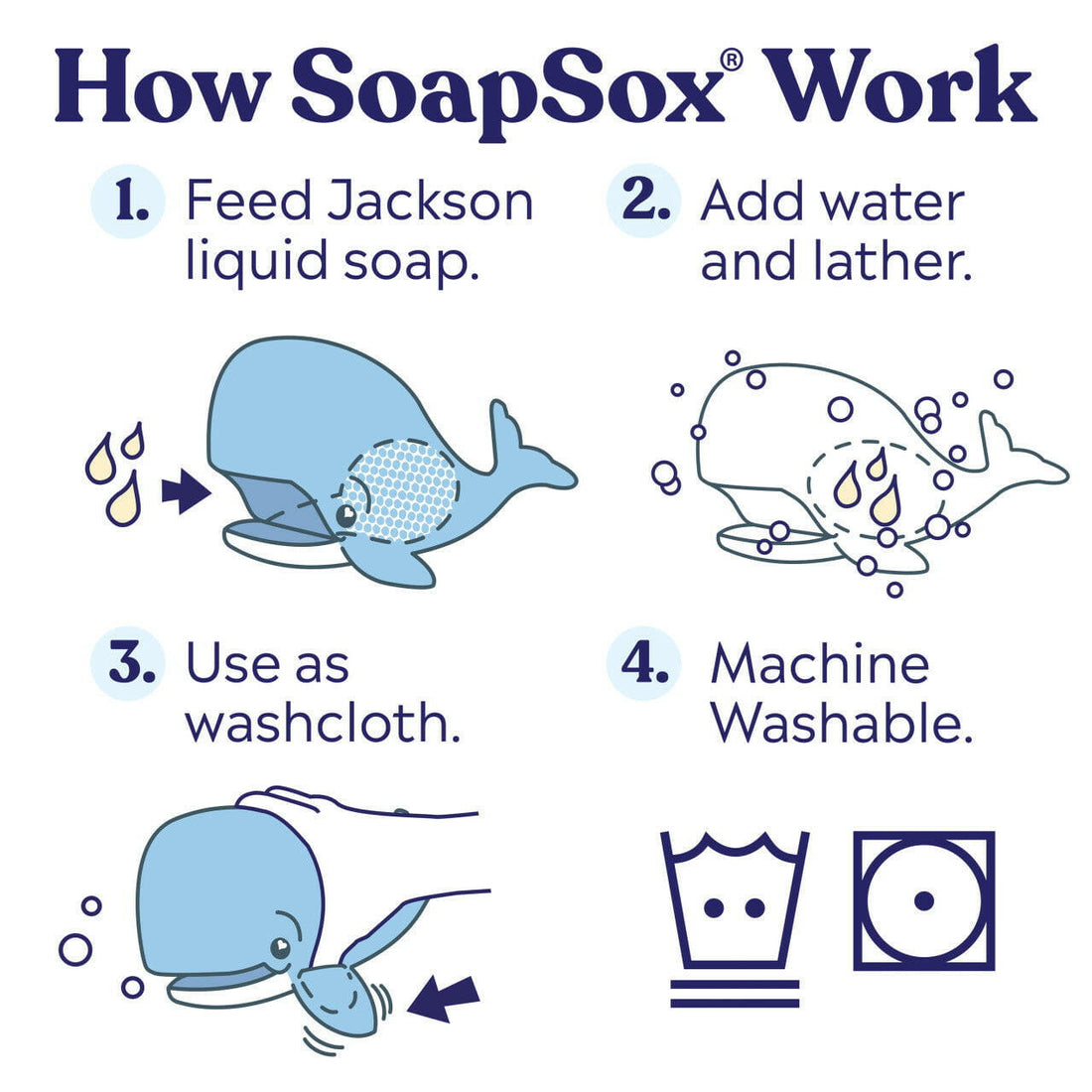 How SoapSox® Work

1. Feed Jackson liquid soap.

2. Add water and lather.

3. Use as washcloth.

4. Machine Washable.