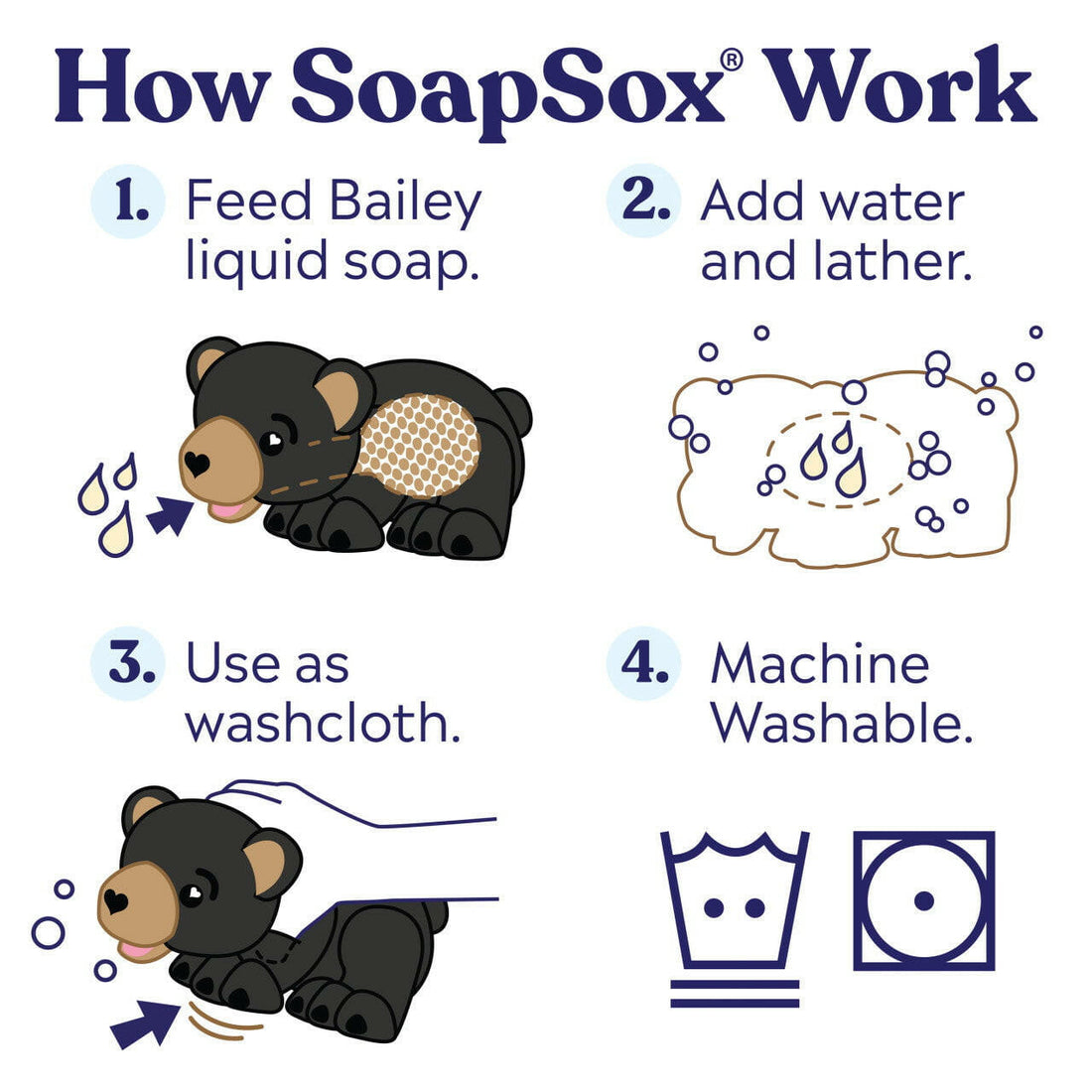 How SoapSox® Work

1. Feed Bailey liquid soap.

2. Add water and lather.

3. Use as washcloth.

4. Machine Washable.